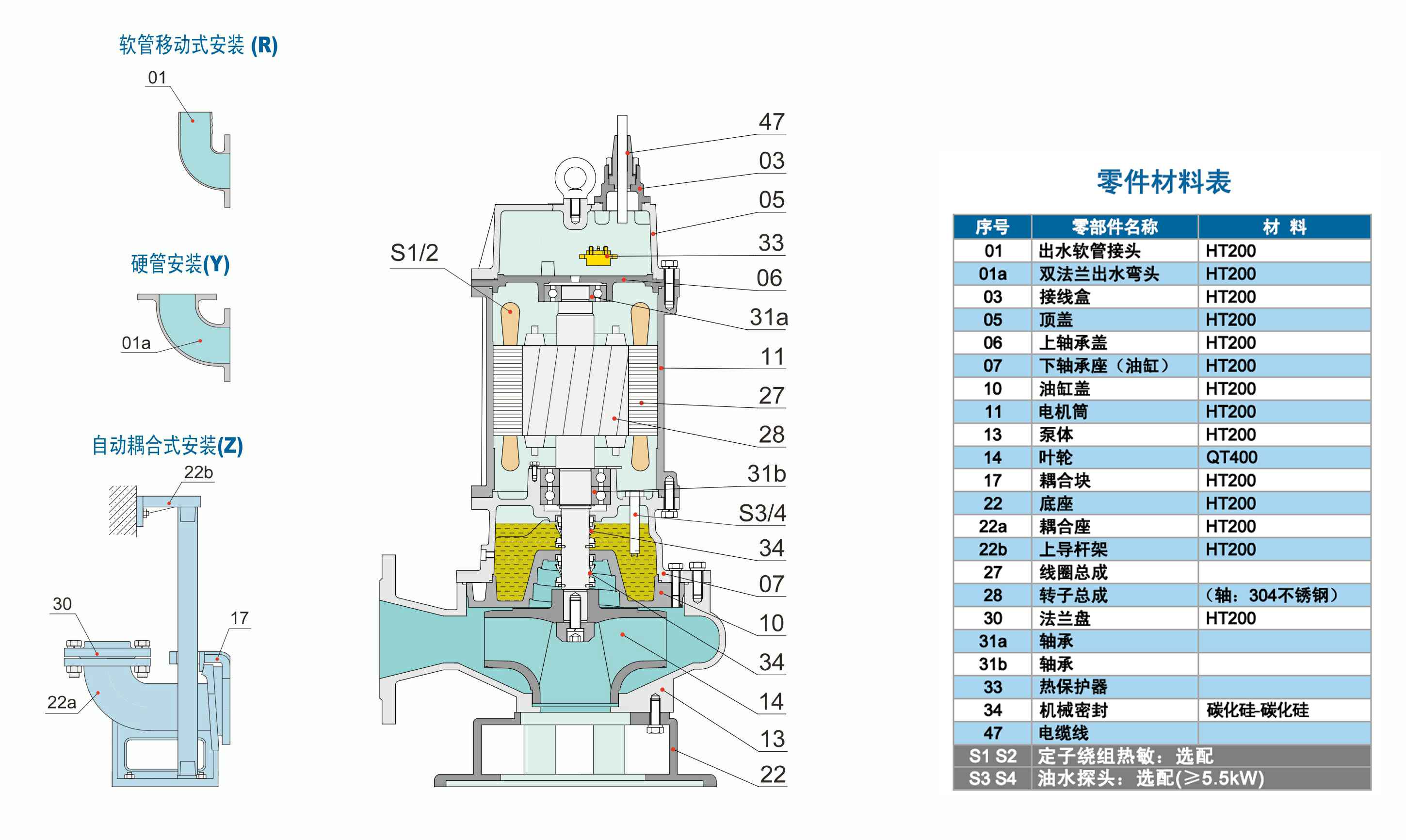 软管移动式安装 (R)

01

硬管安装(Y)

01a

自动耦合式安装(Z)

22b

30

17

22a

S1/2

47
03
05
33
06
31a
11
27
28
31b
S3/4
34
07
10
34
14
13
22

零件材料表

| 序号 | 零部件名称 | 材 料 |
|---|---|---|
| 01 | 出水软管接头 | HT200 |
| 01a | 双法兰出水弯头 | HT200 |
| 03 | 接线盒 | HT200 |
| 05 | 顶盖 | HT200 |
| 06 | 上轴承盖 | HT200 |
| 07 | 下轴承座（油缸） | HT200 |
| 10 | 油缸盖 | HT200 |
| 11 | 电机筒 | HT200 |
| 13 | 泵体 | HT200 |
| 14 | 叶轮 | QT400 |
| 17 | 耦合块 | HT200 |
| 22 | 底座 | HT200 |
| 22a | 耦合座 | HT200 |
| 22b | 上导杆架 | HT200 |
| 27 | 线圈总成 | |
| 28 | 转子总成 | （轴：304不锈钢） |
| 30 | 法兰盘 | HT200 |
| 31a | 轴承 | |
| 31b | 轴承 | |
| 33 | 热保护器 | |
| 34 | 机械密封 | 碳化硅-碳化硅 |
| 47 | 电缆线 | |
| S1 S2 | 定子绕组热敏：选配 | |
| S3 S4 | 油水探头：选配(≥5.5kW) | |